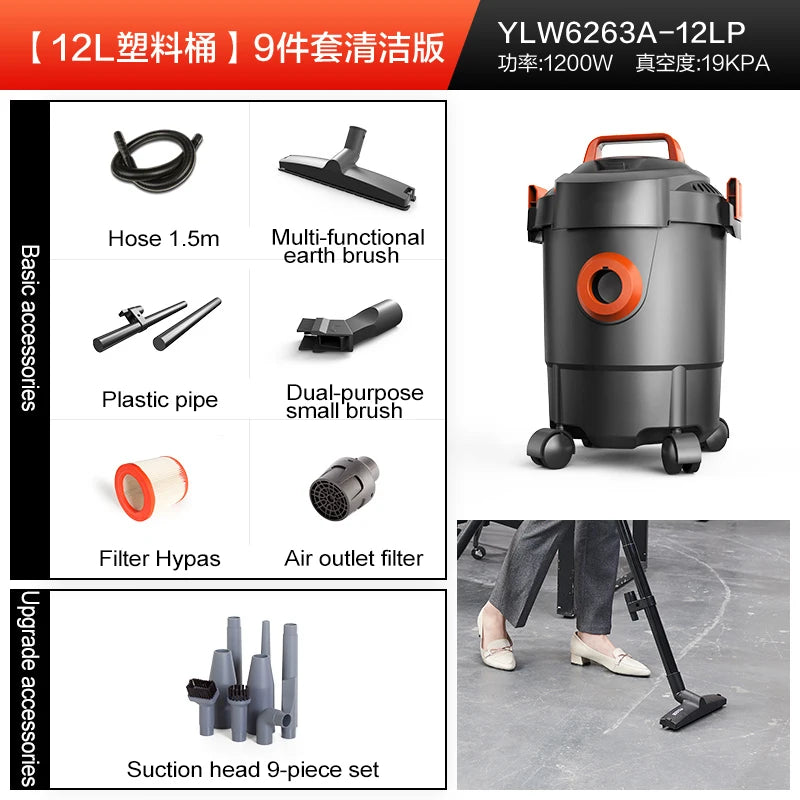 【12L塑料桶】9件套清洁版
YLW6263A-12LP
功率:1200W 真空度:19KPA

Basic accessories

Hose 1.5m

Multi-functional earth brush

Plastic pipe

Dual-purpose small brush

Filter Hypas

Air outlet filter

Upgrade accessories

Suction head 9-piece set